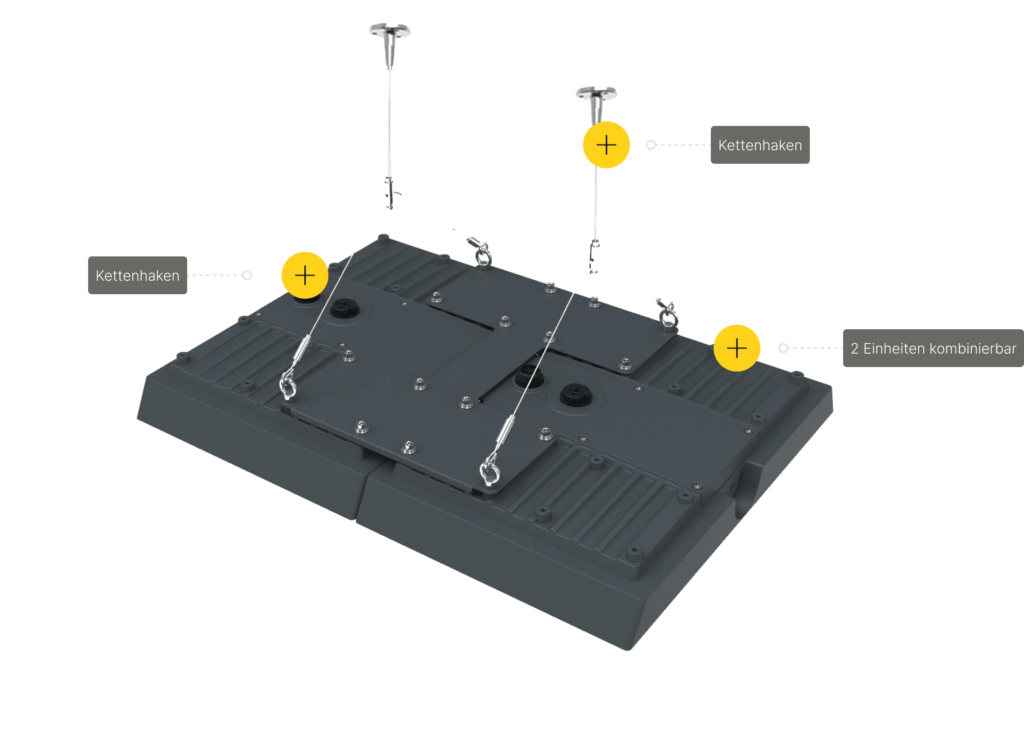 Kettenhaken

Kettenhaken

2 Einheiten kombinierbar