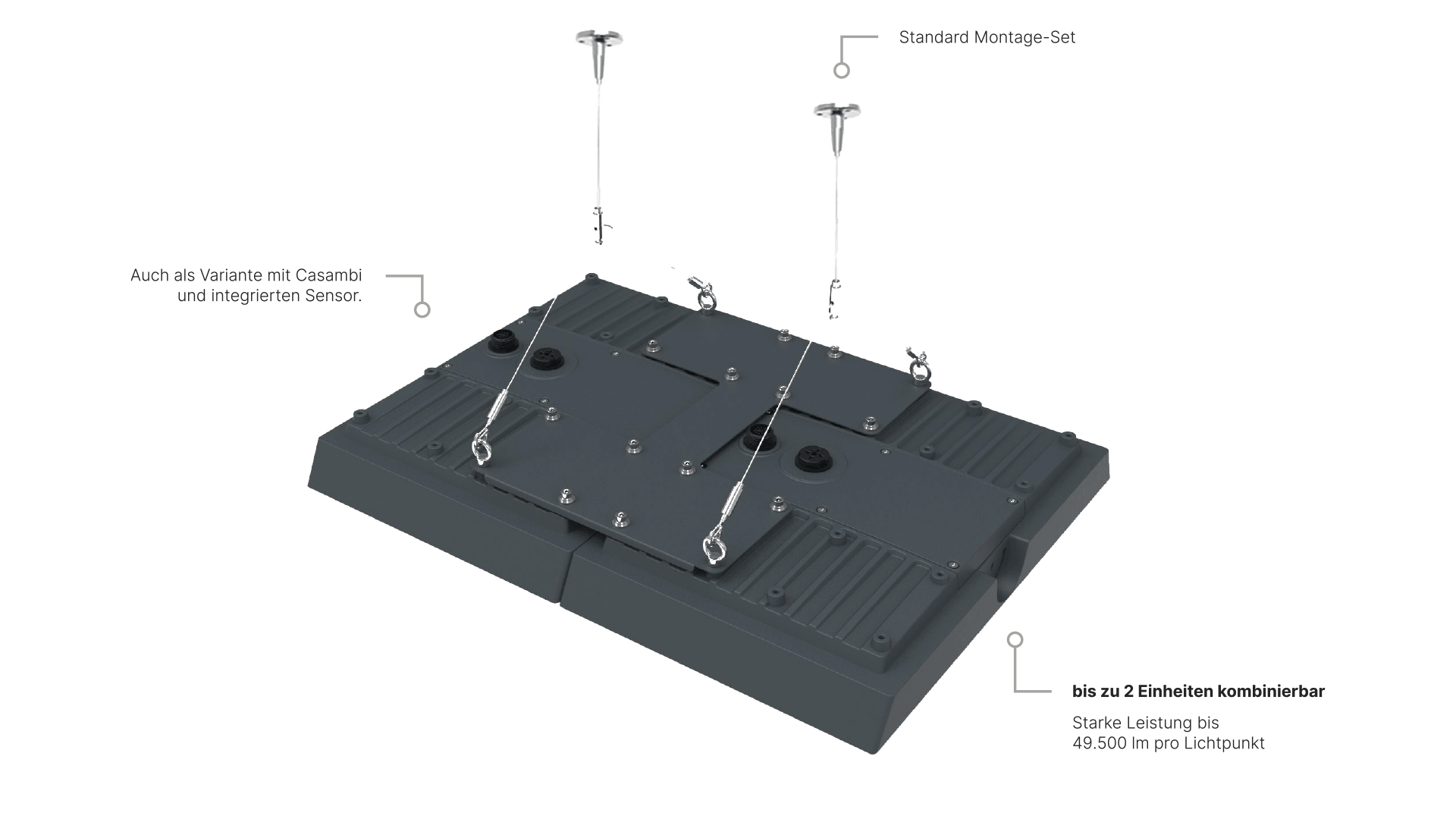 Standard Montage-Set

Auch als Variante mit Casambi und integrierten Sensor.

bis zu 2 Einheiten kombinierbar

Starke Leistung bis 49.500 lm pro Lichtpunkt